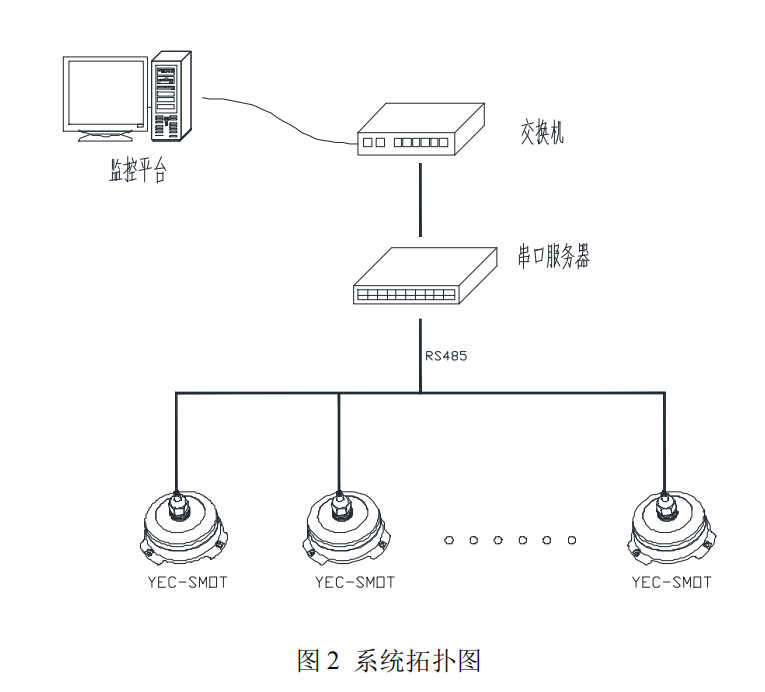 监控平台

交换机

串口服务器

RS485

YEC-SMOT

YEC-SMOT

YEC-SMOT

图 2 系统拓扑图